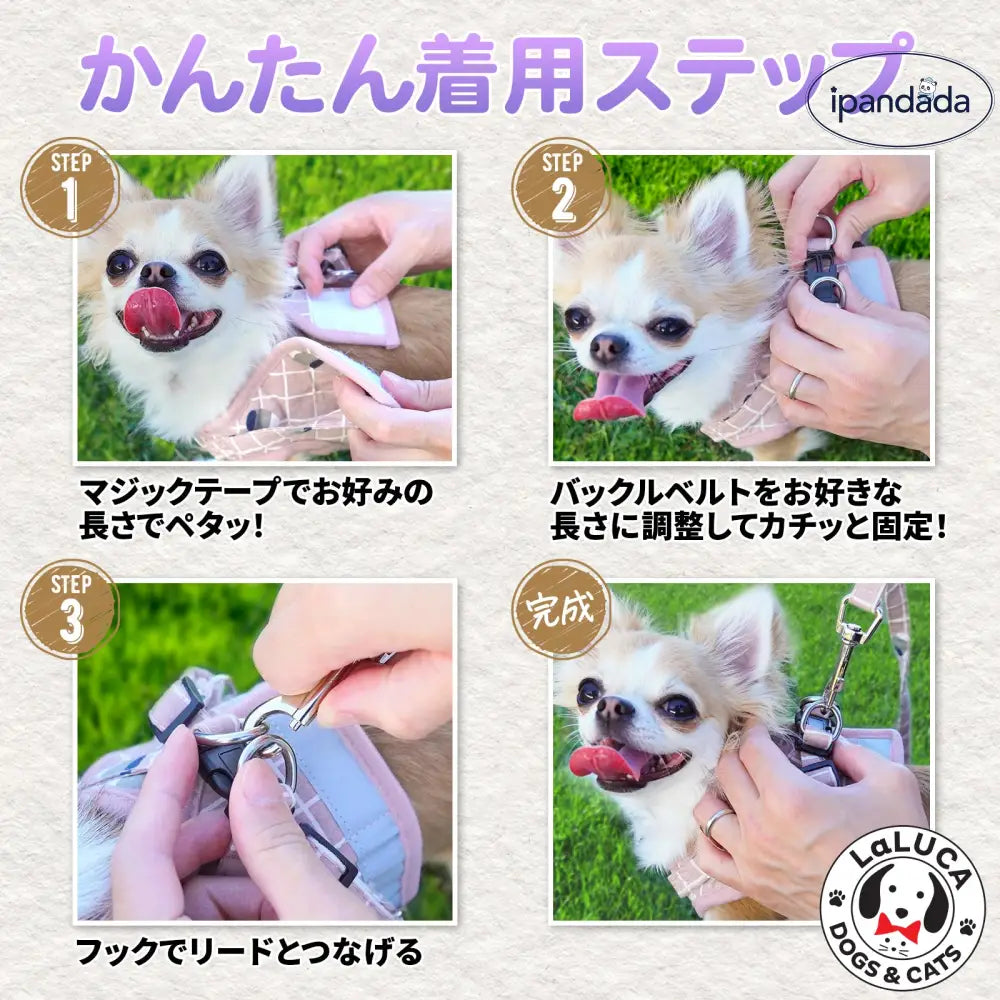 かんたん着用ステップ

ipandada

STEP 1

マジックテープでお好みの長さでペタッ!

STEP 2

バックルベルトをお好きな長さに調整してカチッと固定!

STEP 3

フックでリードとつなげる

完成

LaLUCA
DOGS & CATS